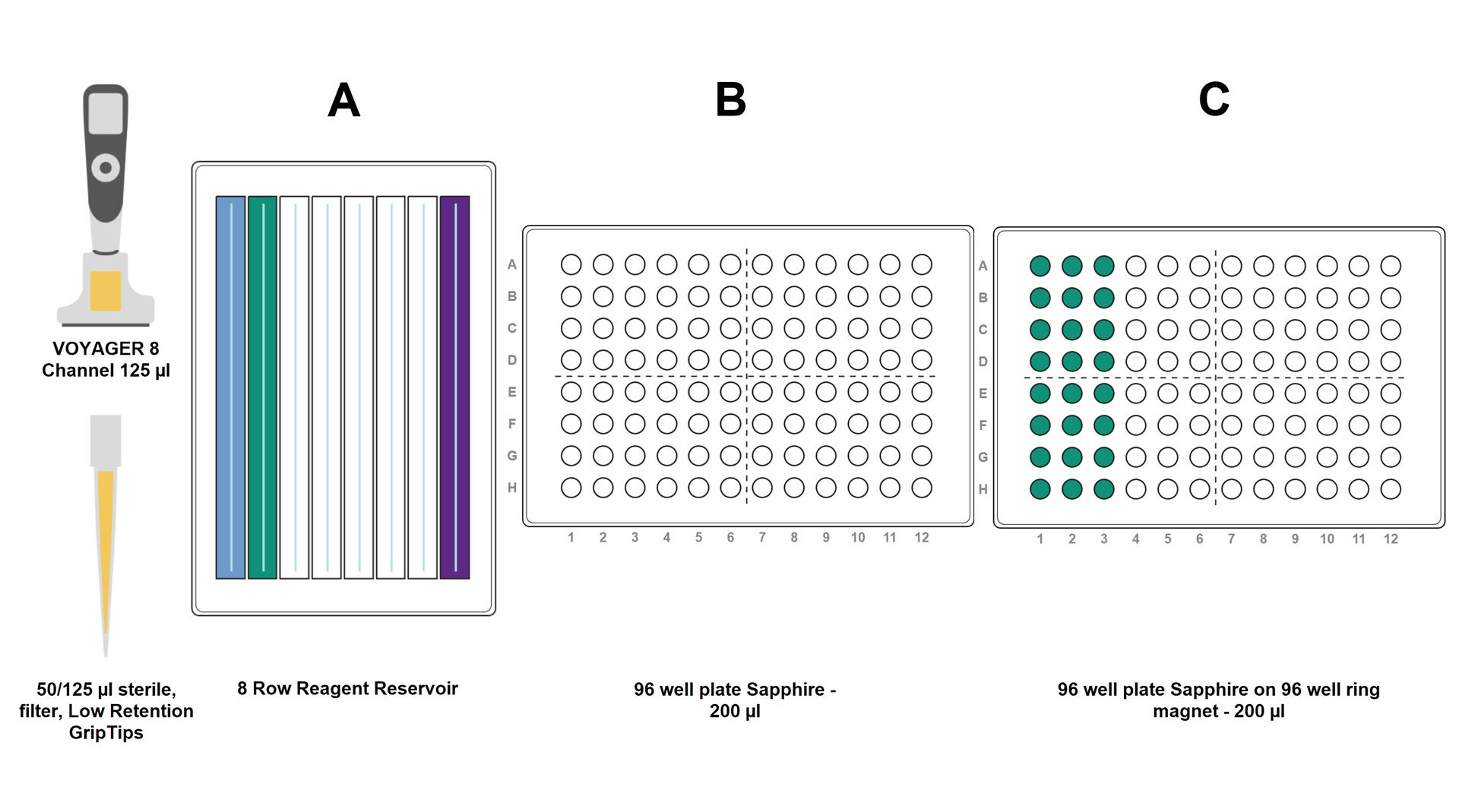 A

B

C

VOYAGER 8
Channel 125 µl

A B C D E F G H

1 2 3 4 5 6 7 8 9 10 11 12

A B C D E F G H

1 2 3 4 5 6 7 8 9 10 11 12

50/125 µl sterile, filter, Low Retention GripTips

8 Row Reagent Reservoir

96 well plate Sapphire - 200 µl

96 well plate Sapphire on 96 well ring magnet - 200 µl