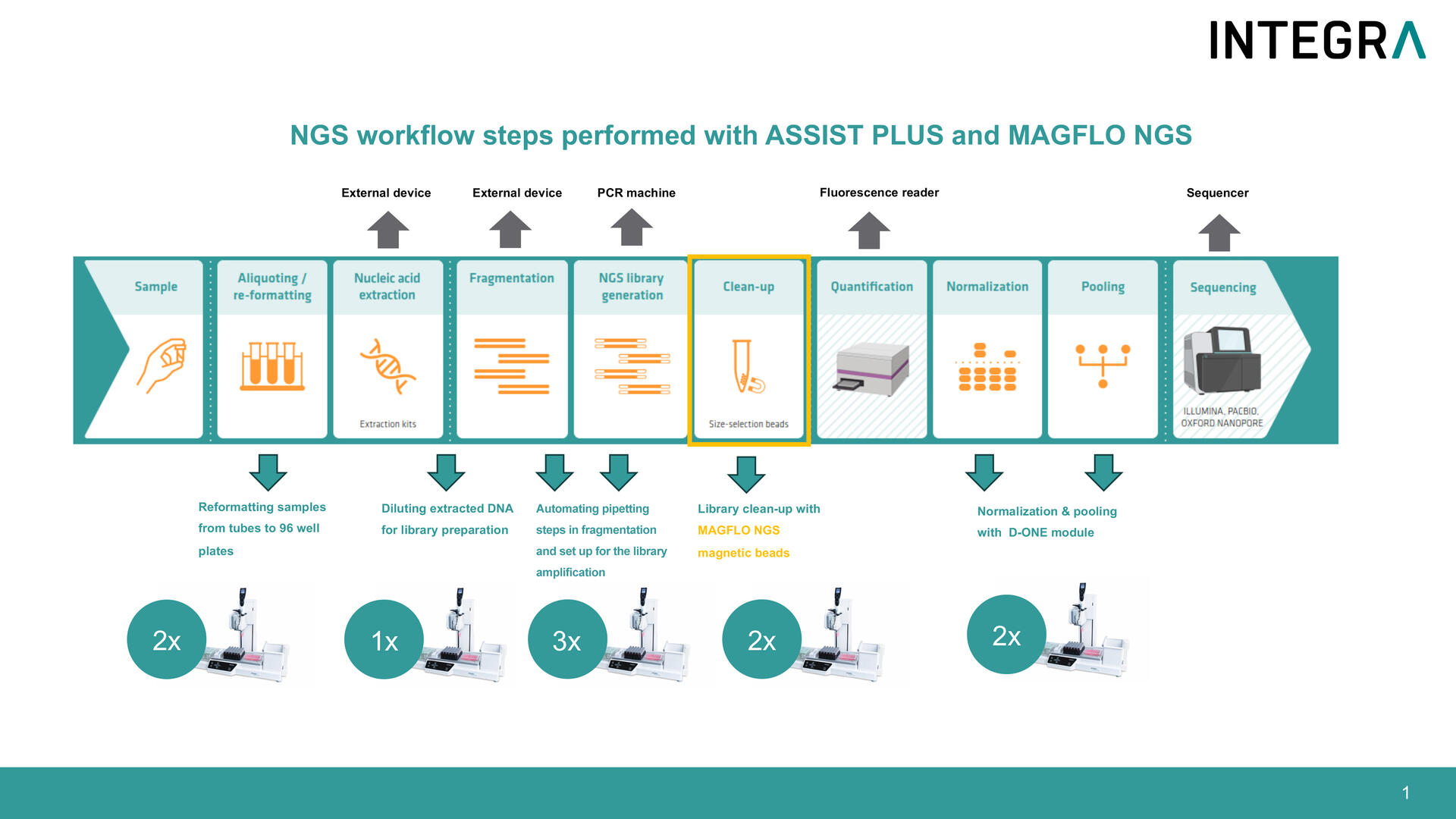 INTEGRA

NGS workflow steps performed with ASSIST PLUS and MAGFLO NGS

External device

External device

PCR machine

Fluorescence reader

Sequencer

Sample

Aliquoting / re-formatting

Nucleic acid extraction

Extraction kits

Fragmentation

NGS library generation

Clean-up

Size-selection beads

Quantification

Normalization

Pooling

Sequencing

ILLUMINA, PACBIO, OXFORD NANOPORE

Reformatting samples from tubes to 96 well plates

Diluting extracted DNA for library preparation

Automating pipetting steps in fragmentation and set up for the library amplification

Library clean-up with MAGFLO NGS magnetic beads

Normalization & pooling with D-ONE module

2x

1x

3x

2x

2x

1