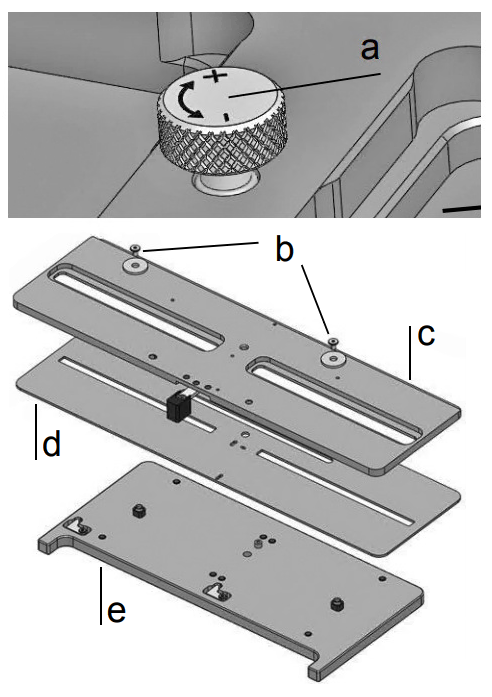 a
+
-
b
c
d
e